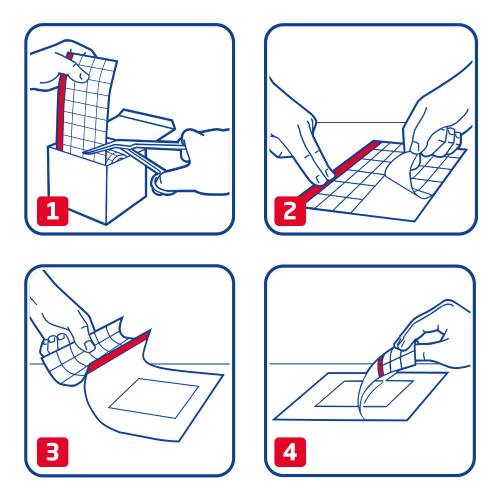 1

2

3

4